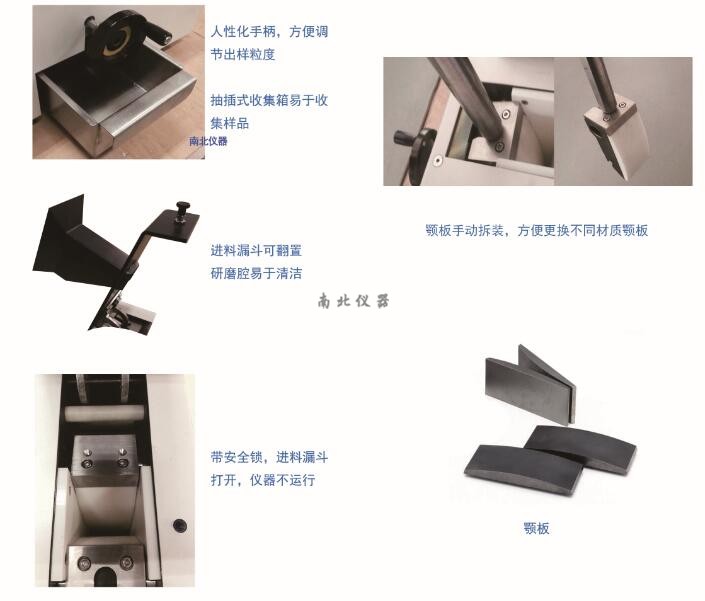 人性化手柄，方便调节出样粒度

抽插式收集箱易于收集样品

南北仪器

颚板手动拆装，方便更换不同材质颚板

进料漏斗可翻置
研磨腔易于清洁

南北仪器

带安全锁，进料漏斗打开，仪器不运行

颚板